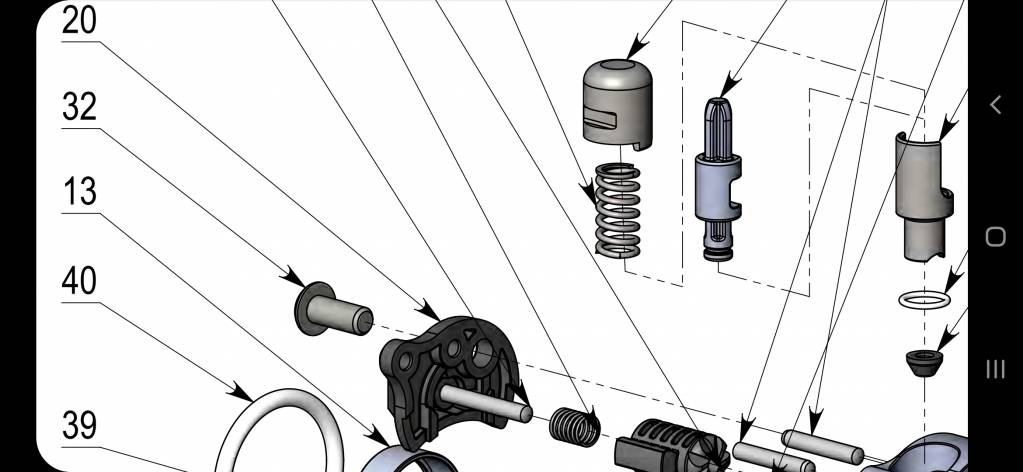 20
32
13
40
39