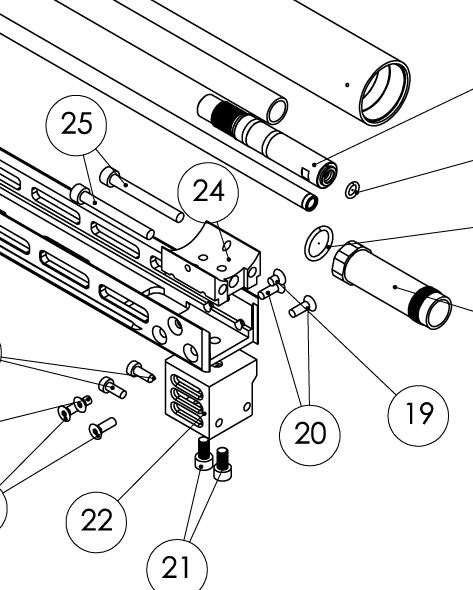 25
24
19
20
22
21