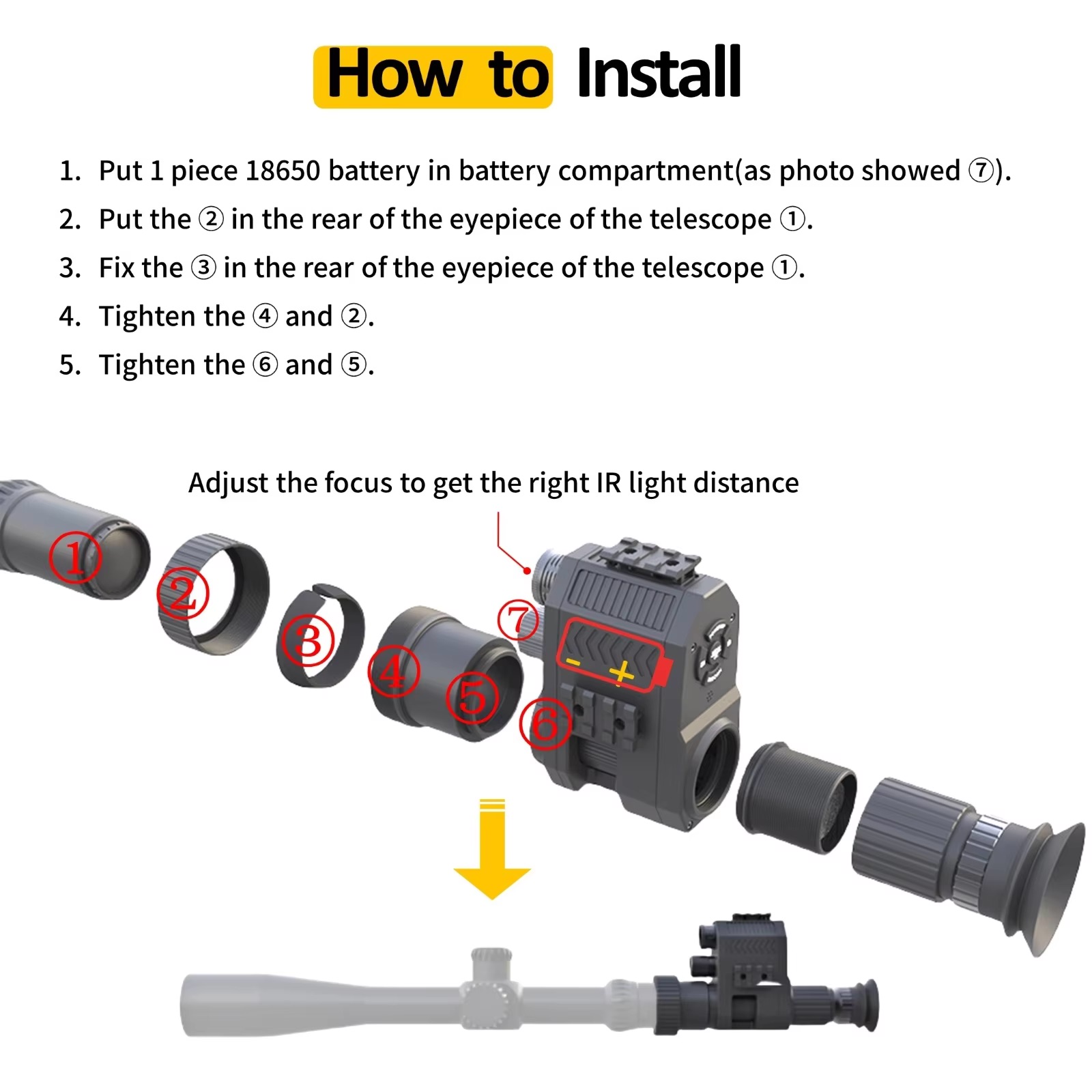 How to Install

1. Put 1 piece 18650 battery in battery compartment(as photo showed ⑦).
2. Put the ② in the rear of the eyepiece of the telescope ①.
3. Fix the ③ in the rear of the eyepiece of the telescope ①.
4. Tighten the ④ and ②.
5. Tighten the ⑥ and ⑤.

Adjust the focus to get the right IR light distance

①
②
③
④
⑤
⑥
⑦
- +