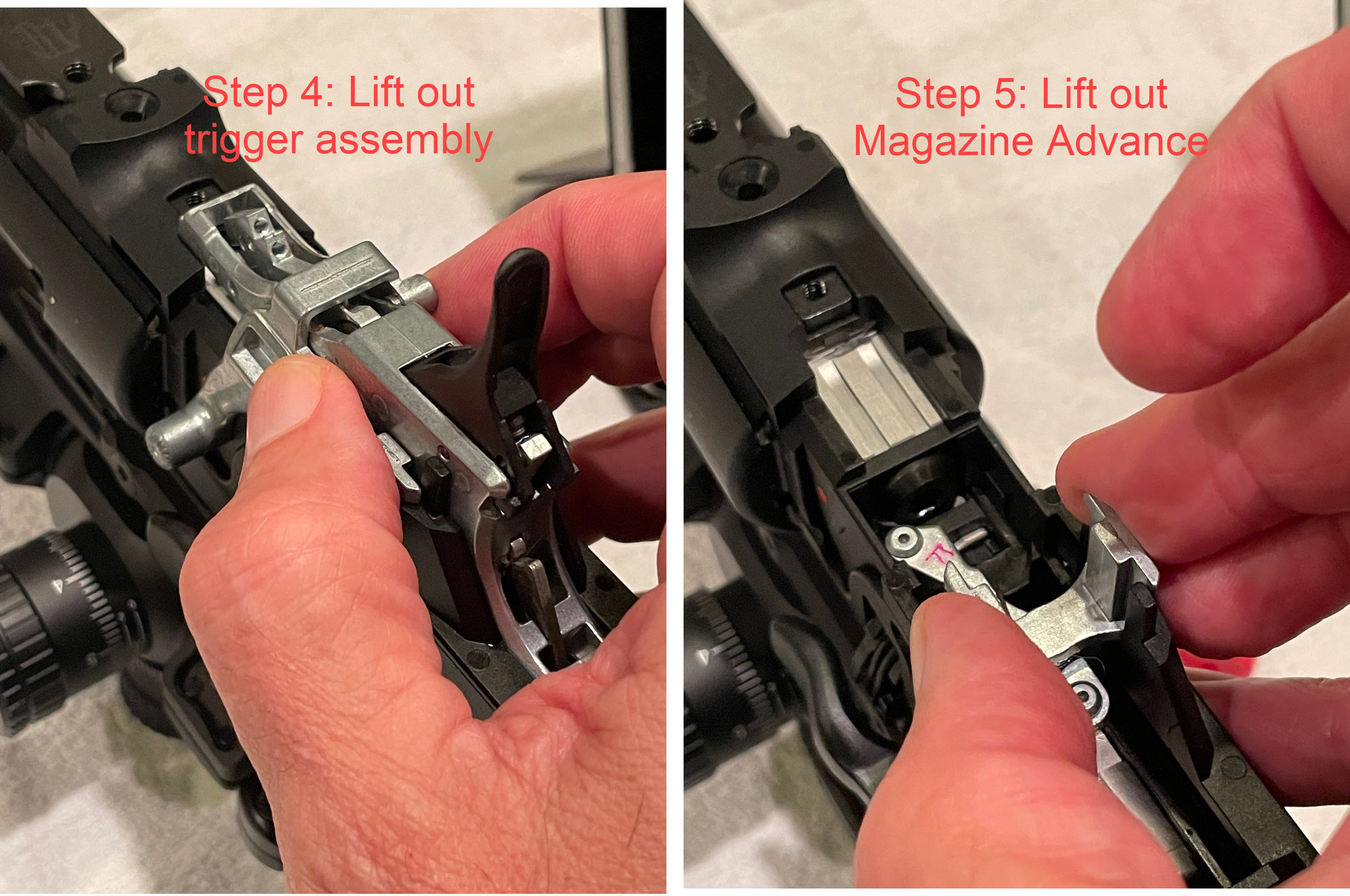 Step 4: Lift out trigger assembly

Step 5: Lift out Magazine Advance